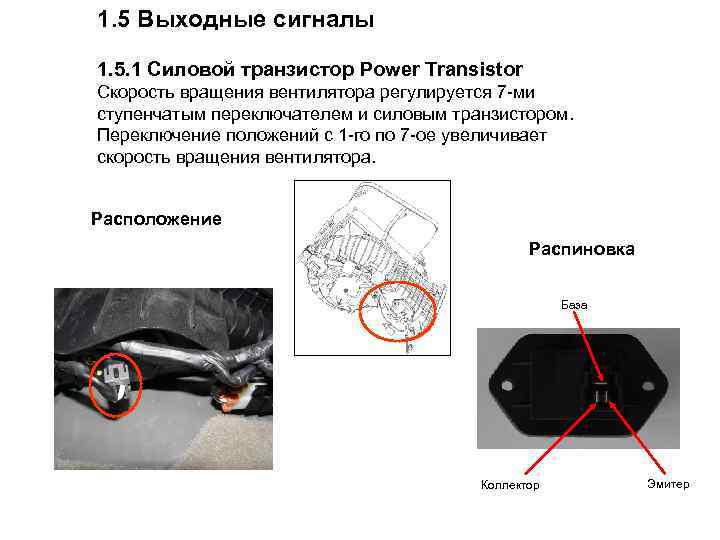 1.5 Выходные сигналы

1.5.1 Силовой транзистор Power Transistor
Скорость вращения вентилятора регулируется 7-ми ступенчатым переключателем и силовым транзистором. Переключение положений с 1-го по 7-ое увеличивает скорость вращения вентилятора.

Расположение

Распиновка

База

Коллектор

Эмитер