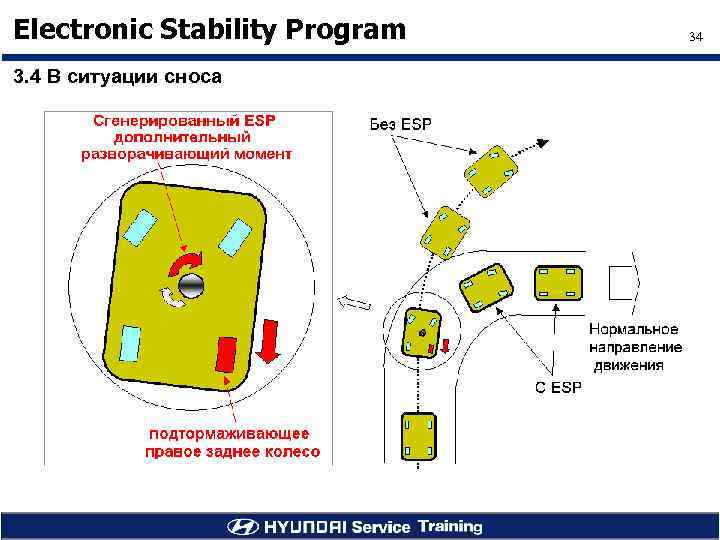 Electronic Stability Program

34

3.4 В ситуации сноса

Сгенерированный ESP дополнительный разворачивающий момент

подтормаживающее правое заднее колесо

Без ESP

Нормальное направление движения

С ESP

HYUNDAI Service Training