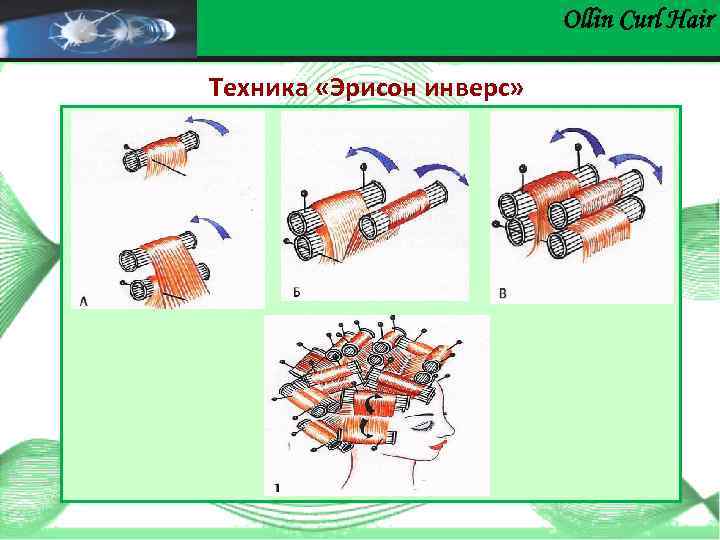 Ollin Curl Hair

Техника «Эрисон инверс»

А

Б

В

1