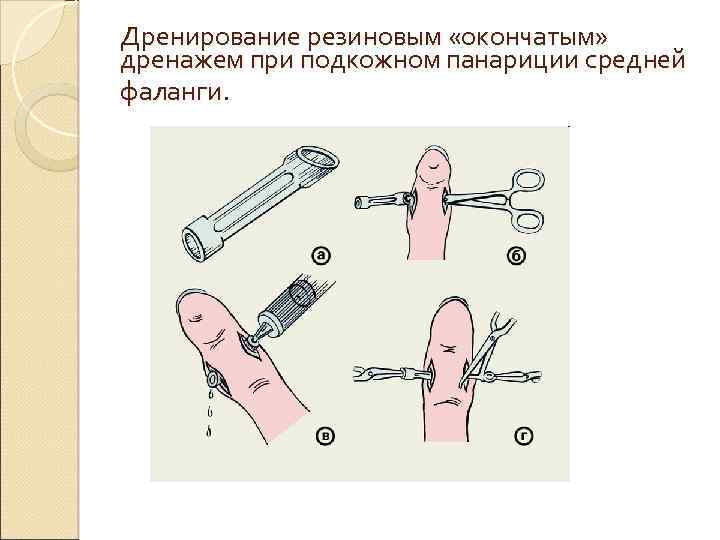 Дренирование резиновым «окончатым» дренажем при подкожном панариции средней фаланги.

а

б

в

г