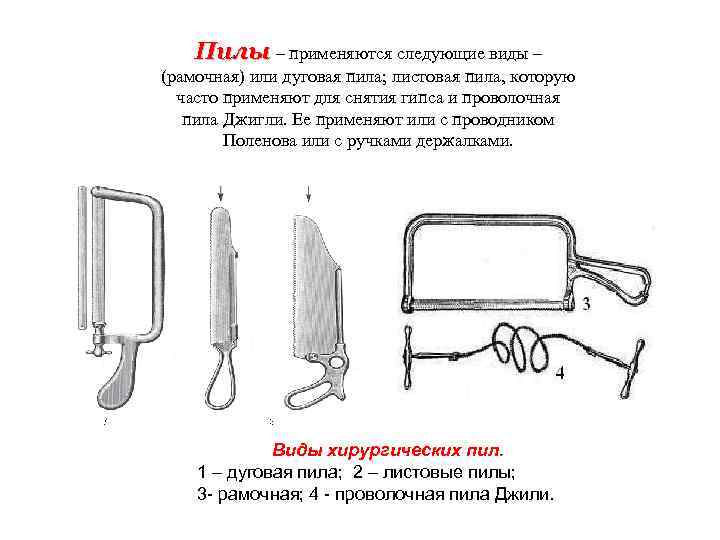 Пилы – применяются следующие виды – (рамочная) или дуговая пила; листовая пила, которую часто применяют для снятия гипса и проволочная пила Джигли. Ее применяют или с проводником Поленова или с ручками держалками.

3

4

Виды хирургических пил.
1 – дуговая пила; 2 – листовые пилы;
3- рамочная; 4 - проволочная пила Джили.