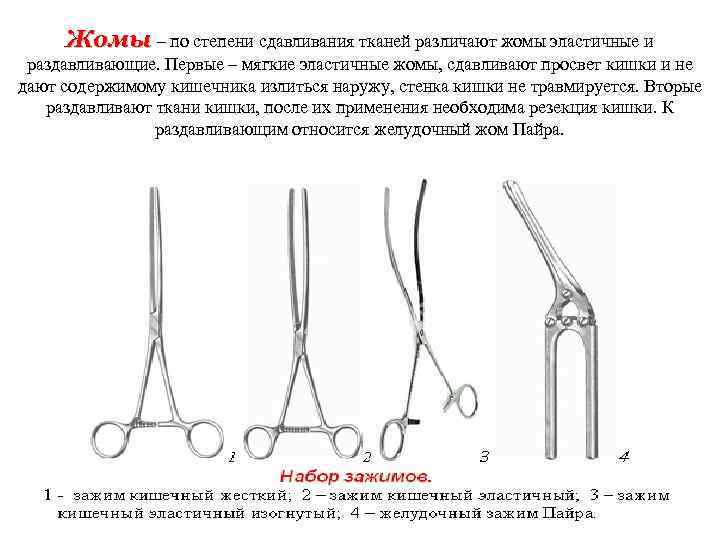 Жомы – по степени сдавливания тканей различают жомы эластичные и раздавливающие. Первые – мягкие эластичные жомы, сдавливают просвет кишки и не дают содержимому кишечника излиться наружу, стенка кишки не травмируется. Вторые раздавливают ткани кишки, после их применения необходима резекция кишки. К раздавливающим относится желудочный жом Пайра.

1

2

3

4

Набор зажимов.

1 - зажим кишечный жесткий; 2 – зажим кишечный эластичный; 3 – зажим кишечный эластичный изогнутый; 4 – желудочный зажим Пайра.