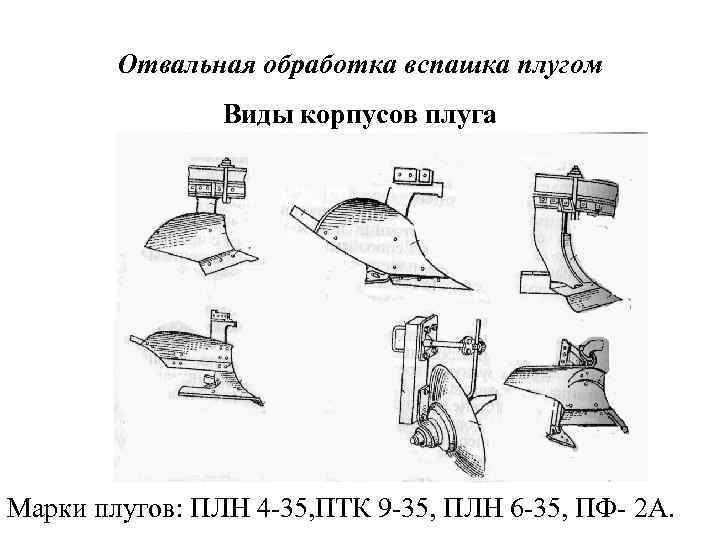 Отвальная обработка вспашка плугом

Виды корпусов плуга

Марки плугов: ПЛН 4-35,ПТК 9-35, ПЛН 6-35, ПФ- 2А.