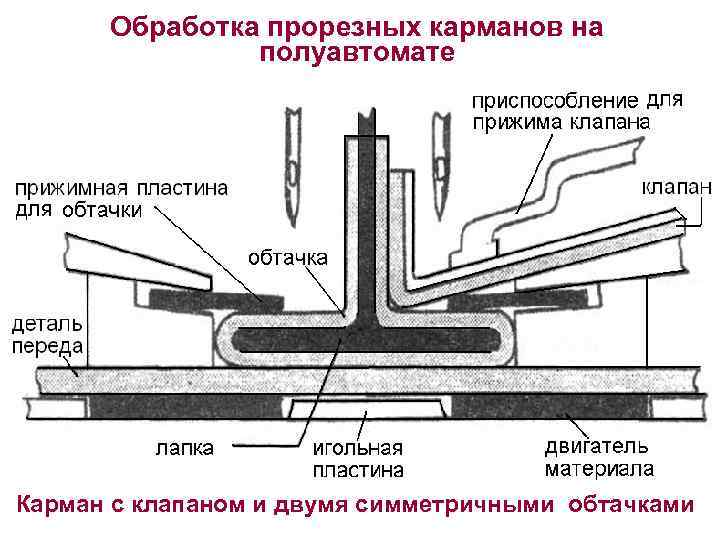 Обработка прорезных карманов на полуавтомате

приспособление для прижима клапана

клапан

прижимная пластина для обтачки

обтачка

деталь переда

лапка

игольная пластина

двигатель материала

Карман с клапаном и двумя симметричными обтачками