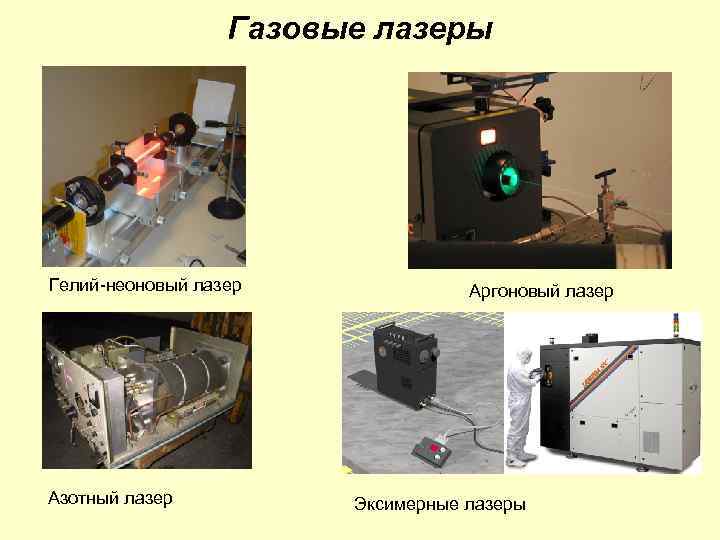 Газовые лазеры

Гелий-неоновый лазер

Аргоновый лазер

Азотный лазер

Эксимерные лазеры