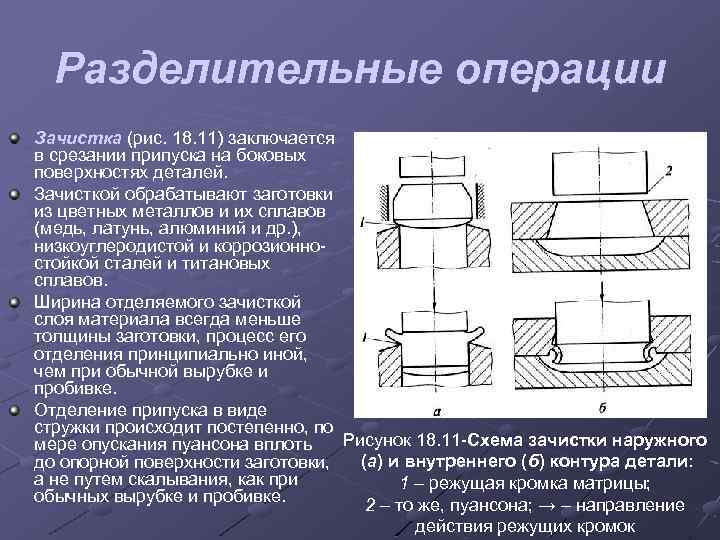 Разделительные операции

Зачистка (рис. 18.11) заключается в срезании припуска на боковых поверхностях деталей.

Зачисткой обрабатывают заготовки из цветных металлов и их сплавов (медь, латунь, алюминий и др.), низкоуглеродистой и коррозионно-стойкой сталей и титановых сплавов.

Ширина отделяемого зачисткой слоя материала всегда меньше толщины заготовки, процесс его отделения принципиально иной, чем при обычной вырубке и пробивке.

Отделение припуска в виде стружки происходит постепенно, по мере опускания пуансона вплоть до опорной поверхности заготовки, а не путем скалывания, как при обычных вырубке и пробивке.

1
2
1
а
б

Рисунок 18.11-Схема зачистки наружного (а) и внутреннего (б) контура детали: 1 – режущая кромка матрицы; 2 – то же, пуансона; → – направление действия режущих кромок