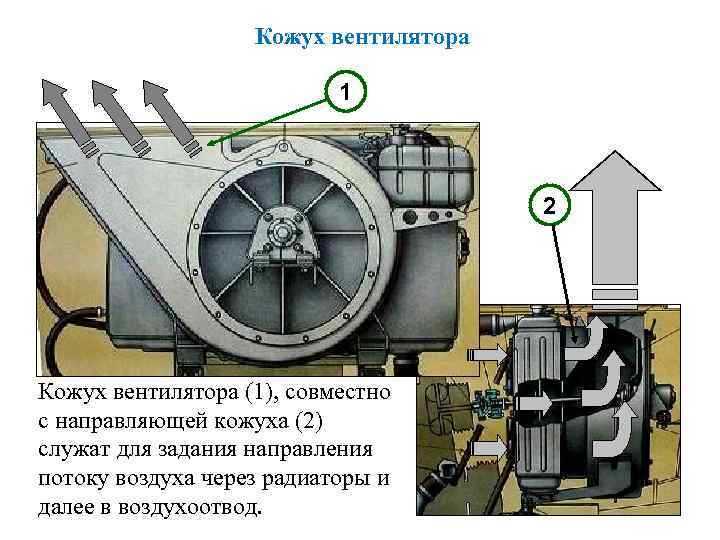 Кожух вентилятора

1

2

Кожух вентилятора (1), совместно с направляющей кожуха (2) служат для задания направления потоку воздуха через радиаторы и далее в воздухоотвод.