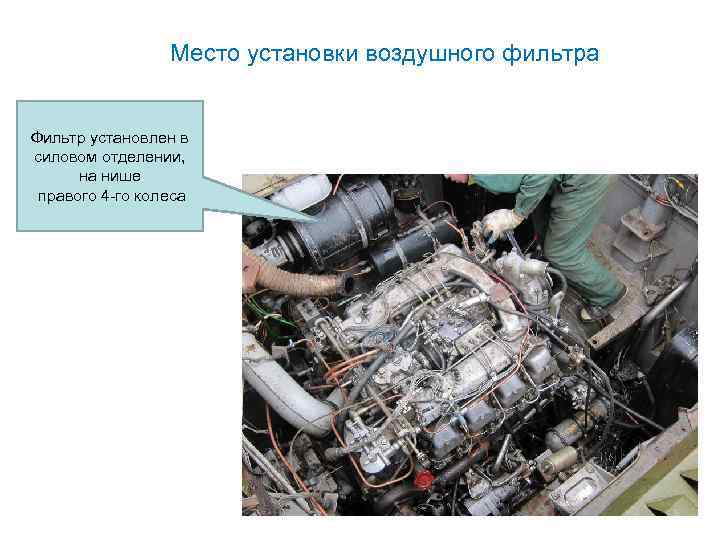 Место установки воздушного фильтра

Фильтр установлен в силовом отделении, на нише правого 4-го колеса