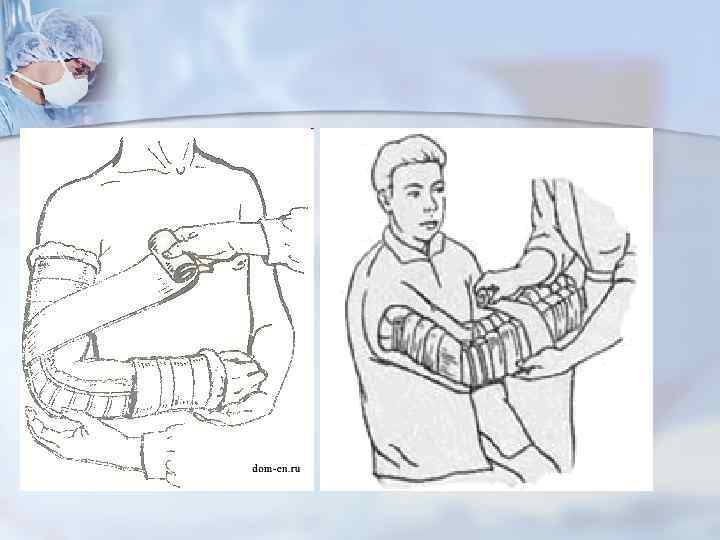 dom-en.ru