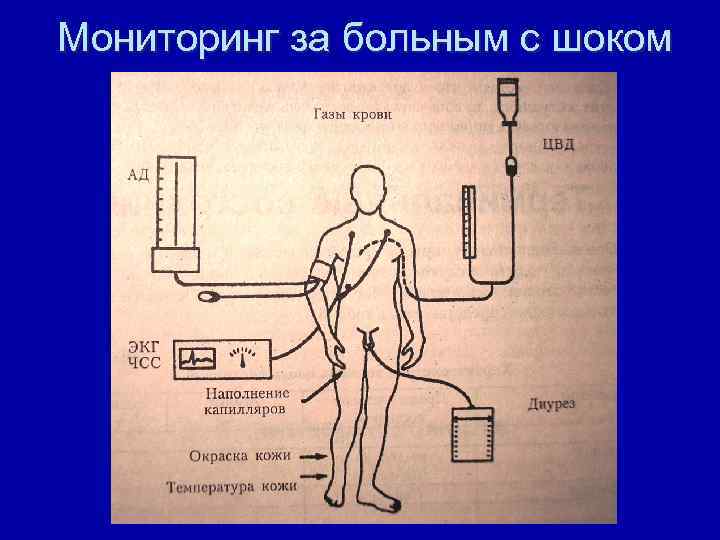 Мониторинг за больным с шоком

Газы крови

ЦВД

АД

ЭКГ
ЧСС

Наполнение капилляров

Диурез

Окраска кожи

Температура кожи