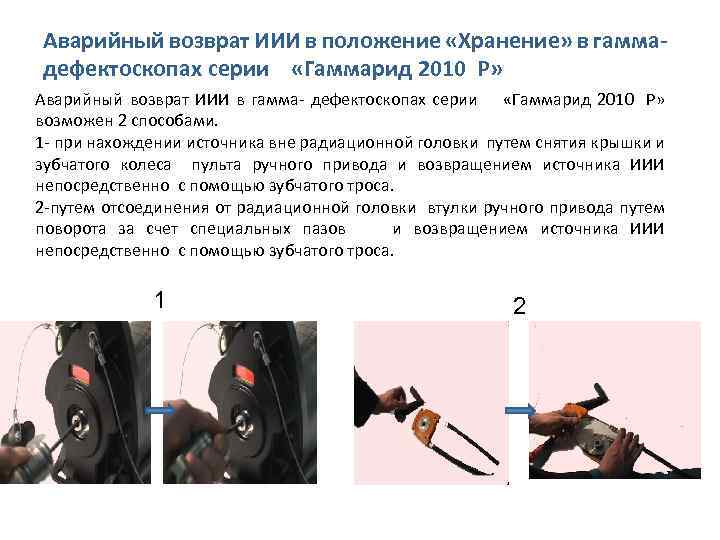 Аварийный возврат ИИИ в положение «Хранение» в гамма-дефектоскопах серии «Гаммарид 2010 Р»

Аварийный возврат ИИИ в гамма- дефектоскопах серии «Гаммарид 2010 Р» возможен 2 способами.

1- при нахождении источника вне радиационной головки путем снятия крышки и зубчатого колеса пульта ручного привода и возвращением источника ИИИ непосредственно с помощью зубчатого троса.

2-путем отсоединения от радиационной головки втулки ручного привода путем поворота за счет специальных пазов и возвращением источника ИИИ непосредственно с помощью зубчатого троса.

1

2