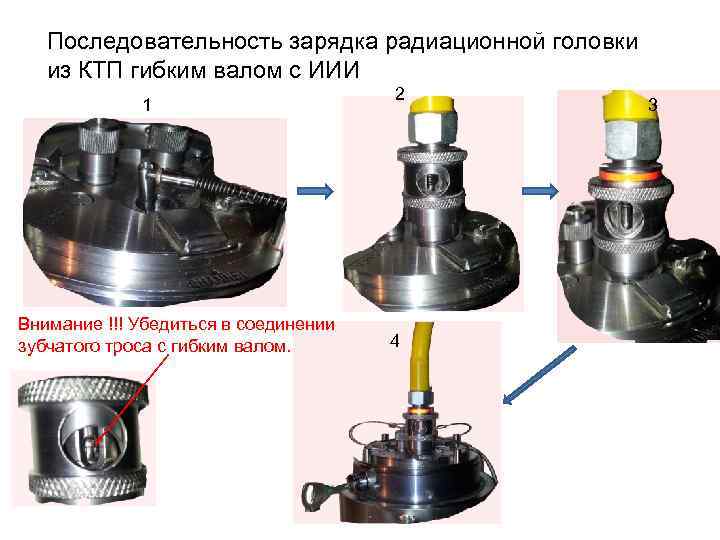 Последовательность зарядка радиационной головки из КТП гибким валом с ИИИ

1

2

3

Внимание !!! Убедиться в соединении зубчатого троса с гибким валом.

4