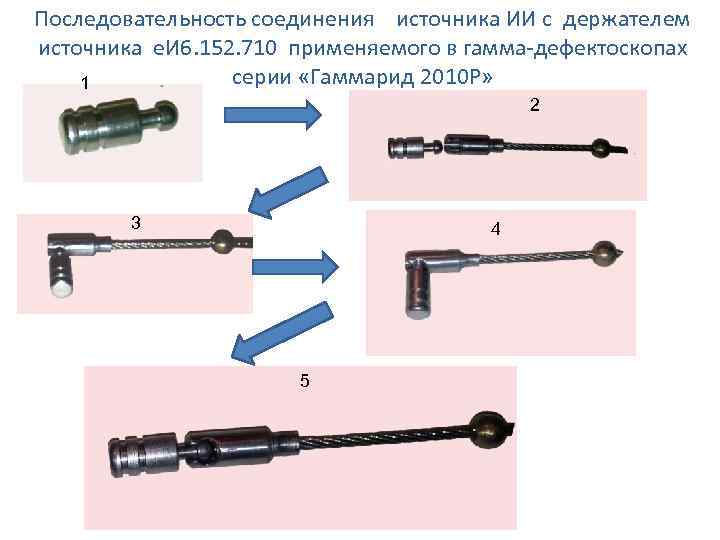 Последовательность соединения источника ИИ с держателем источника еИ6.152.710 применяемого в гамма-дефектоскопах серии «Гаммарид 2010Р»

1

2

3

4

5