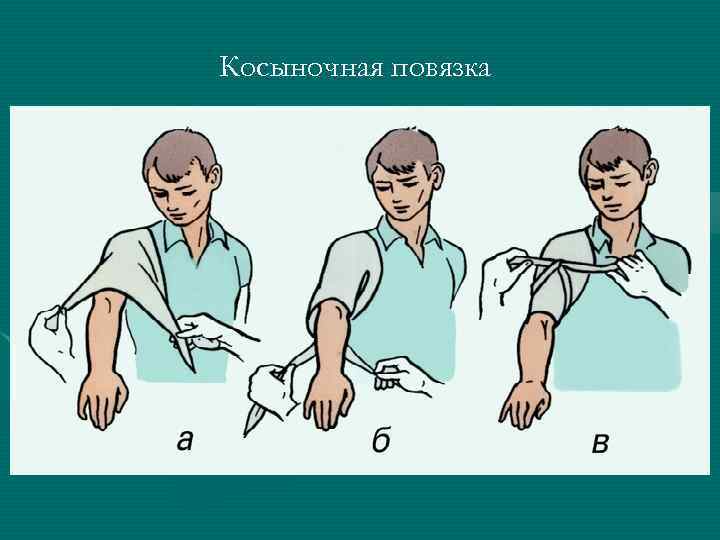 Косыночная повязка

а

б

в