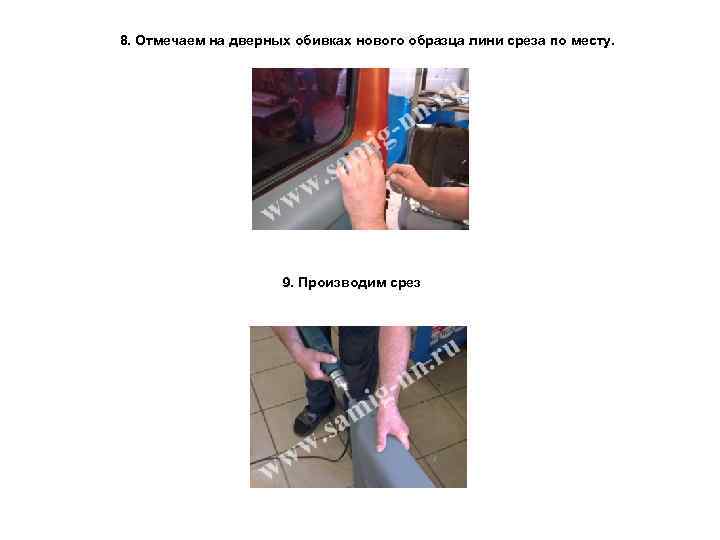 8. Отмечаем на дверных обивках нового образца лини среза по месту.

www.samig-nn.ru

9. Производим срез

www.samig-nn.ru