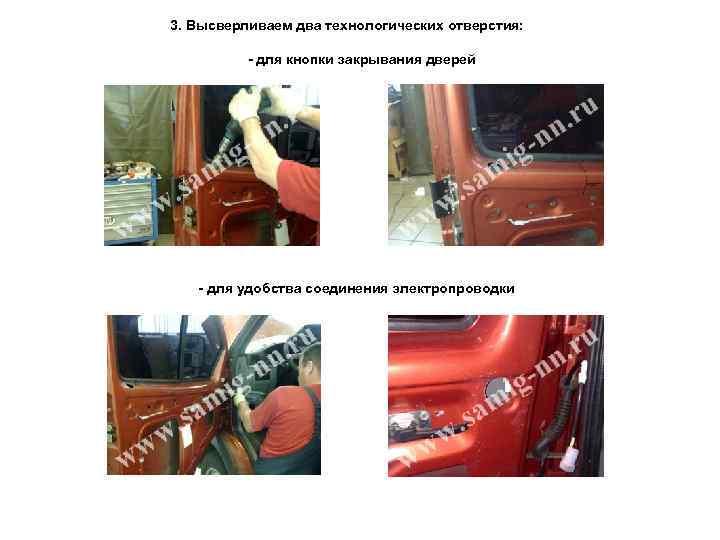 3. Высверливаем два технологических отверстия:

- для кнопки закрывания дверей

www.samig-nn.ru

www.samig-nn.ru

- для удобства соединения электропроводки

www.samig-nn.ru

www.samig-nn.ru