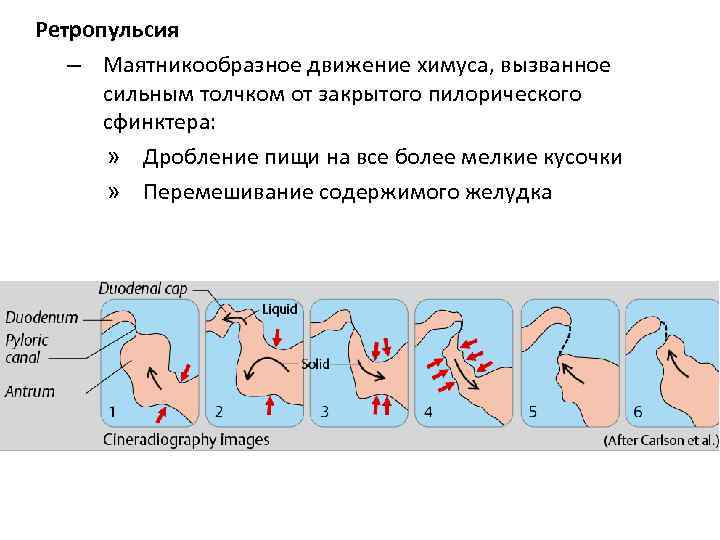 Ретропульсия

– Маятникообразное движение химуса, вызванное сильным толчком от закрытого пилорического сфинктера:

» Дробление пищи на все более мелкие кусочки

» Перемешивание содержимого желудка

Duodenal cap
Duodenum
Pyloric canal
Antrum
Liquid
Solid
1
2
3
4
5
6
Cineradiography images
(After Carlson et al.)