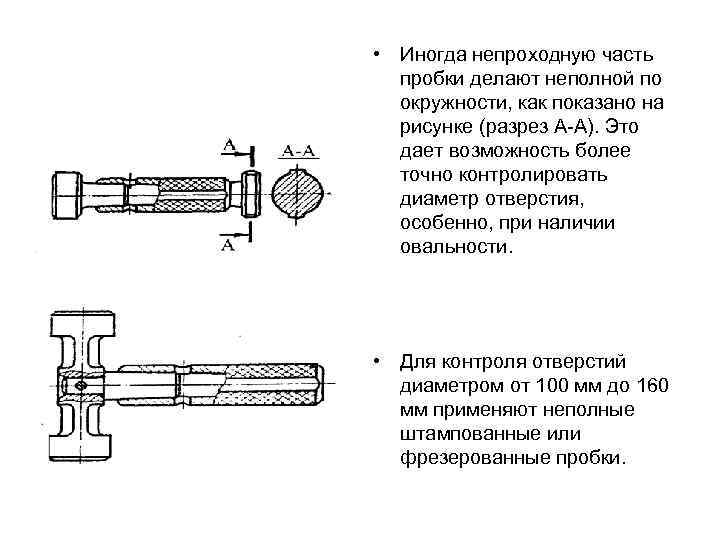 A

A-A

A

• Иногда непроходную часть пробки делают неполной по окружности, как показано на рисунке (разрез А-А). Это дает возможность более точно контролировать диаметр отверстия, особенно, при наличии овальности.

• Для контроля отверстий диаметром от 100 мм до 160 мм применяют неполные штампованные или фрезерованные пробки.