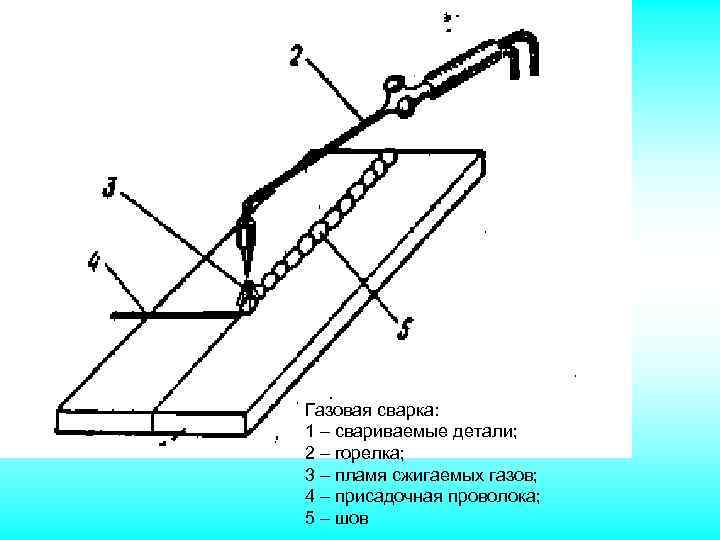 2

3

4

5

Газовая сварка:
1 – свариваемые детали;
2 – горелка;
3 – пламя сжигаемых газов;
4 – присадочная проволока;
5 – шов