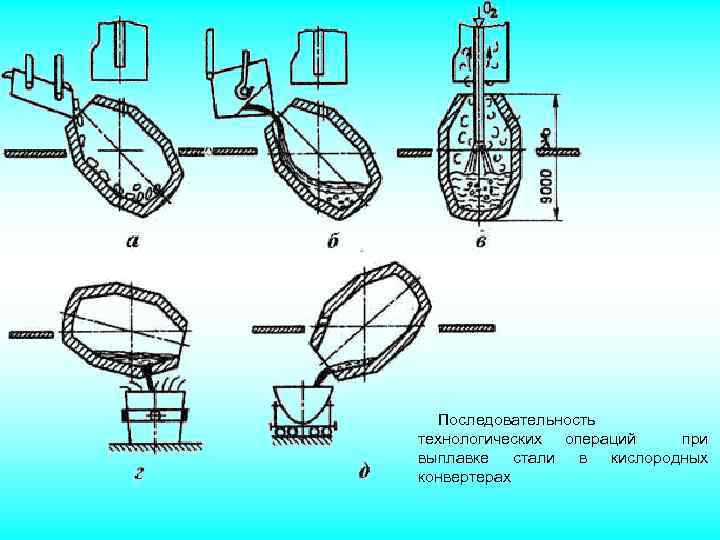 $O_2$

9000

а

б

в

г

д

Последовательность технологических операций при выплавке стали в кислородных конвертерах