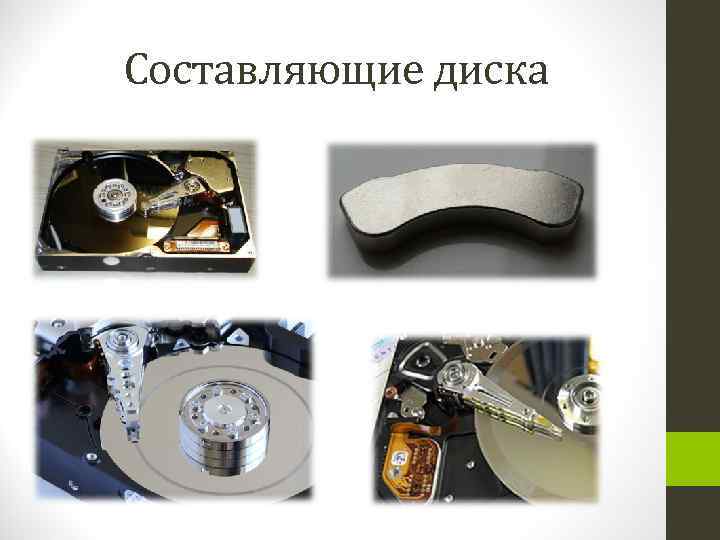 Составляющие диска