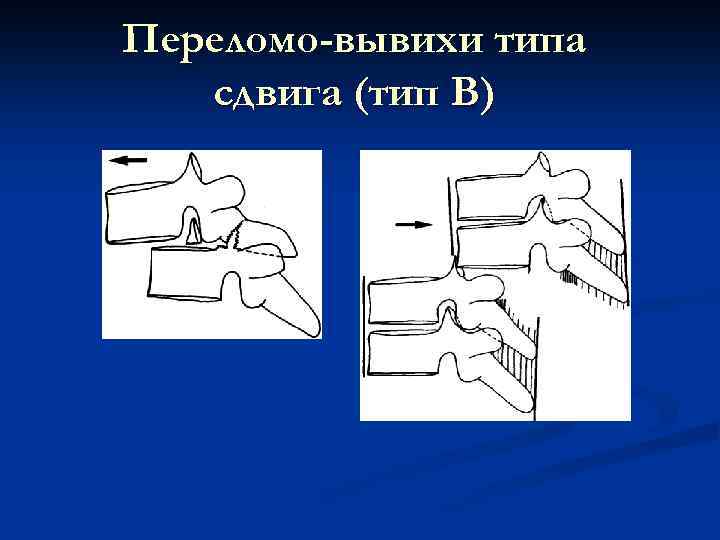 Переломо-вывихи типа сдвига (тип В)