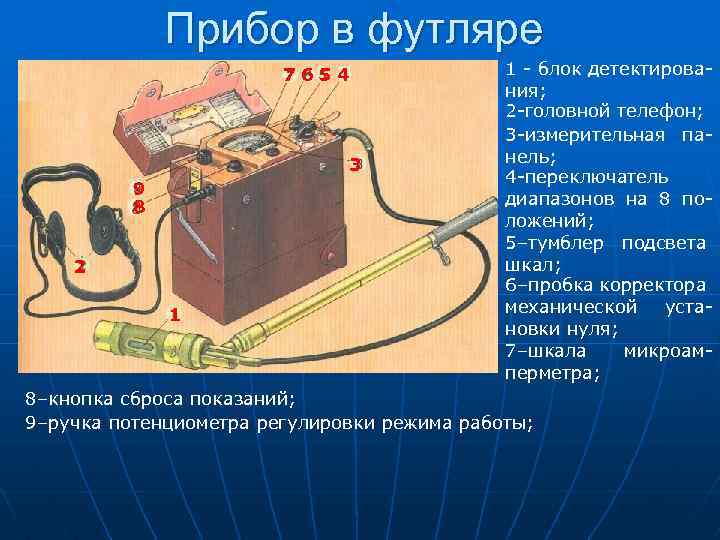 Прибор в футляре

7 6 5 4
3
9
8
2
1

1 - блок детектирования;
2-головной телефон;
3-измерительная панель;
4-переключатель диапазонов на 8 положений;
5–тумблер подсвета шкал;
6–пробка корректора механической установки нуля;
7–шкала микроамперметра;
8–кнопка сброса показаний;
9–ручка потенциометра регулировки режима работы;