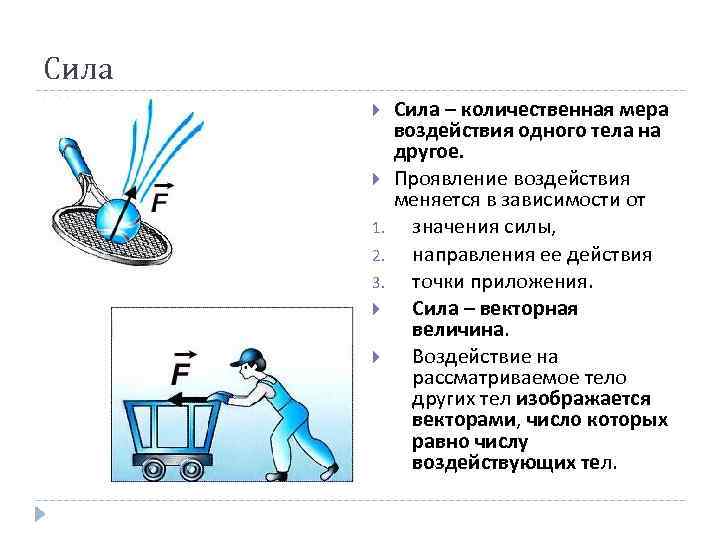 Сила

$\vec{F}$

$\vec{F}$

Сила – количественная мера воздействия одного тела на другое.

Проявление воздействия меняется в зависимости от

1. значения силы,
2. направления ее действия
3. точки приложения.

Сила – векторная величина.

Воздействие на рассматриваемое тело других тел изображается векторами, число которых равно числу воздействующих тел.