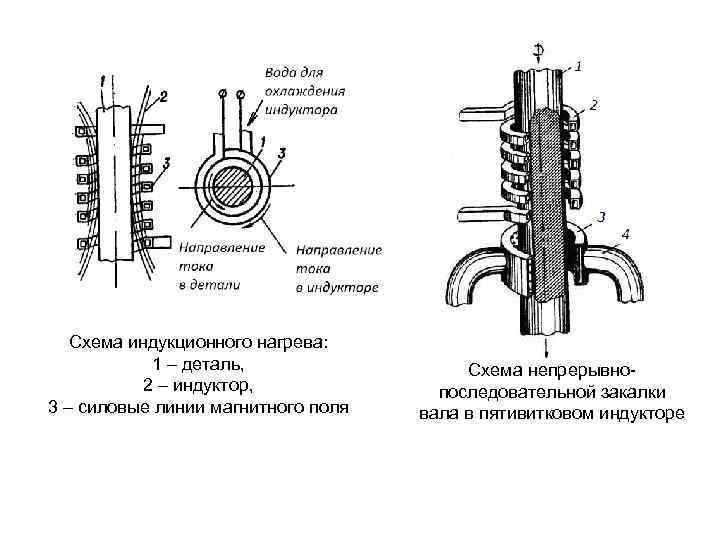 1
2
3
Вода для охлаждения индуктора
1
3
Направление тока в детали
Направление тока в индукторе

Схема индукционного нагрева:
1 – деталь,
2 – индуктор,
3 – силовые линии магнитного поля

1
2
3
4

Схема непрерывно-последовательной закалки вала в пятивитковом индукторе