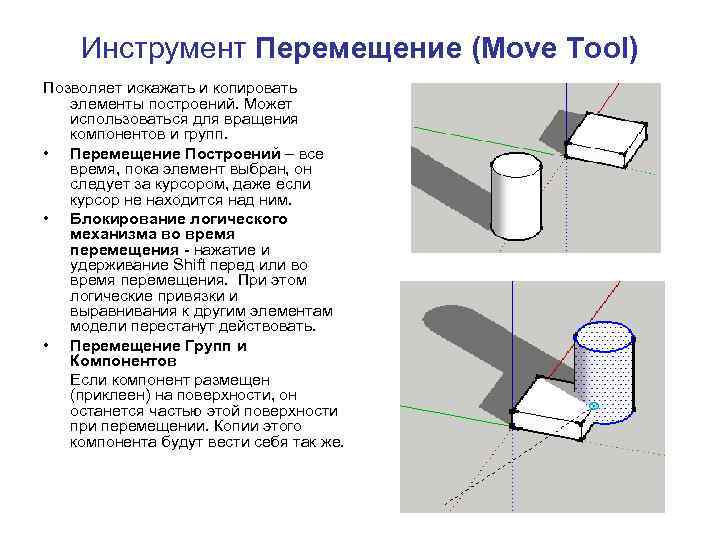 Инструмент Перемещение (Move Tool)

Позволяет искажать и копировать элементы построений. Может использоваться для вращения компонентов и групп.

• Перемещение Построений – все время, пока элемент выбран, он следует за курсором, даже если курсор не находится над ним.

• Блокирование логического механизма во время перемещения - нажатие и удерживание Shift перед или во время перемещения. При этом логические привязки и выравнивания к другим элементам модели перестанут действовать.

• Перемещение Групп и Компонентов
Если компонент размещен (приклеен) на поверхности, он останется частью этой поверхности при перемещении. Копии этого компонента будут вести себя так же.