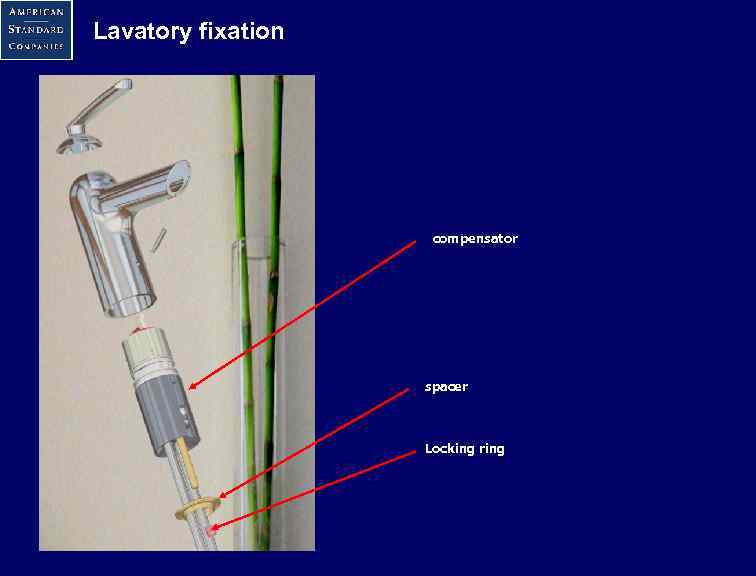 AMERICAN
STANDARD
COMPANIES

Lavatory fixation

compensator

spacer

Locking ring