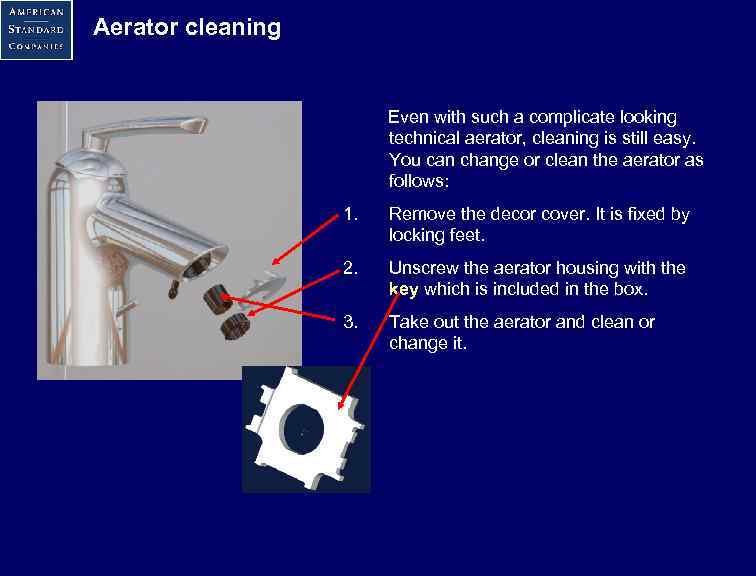 AMERICAN
STANDARD
COMPANIES

Aerator cleaning

Even with such a complicate looking technical aerator, cleaning is still easy. You can change or clean the aerator as follows:

1. Remove the decor cover. It is fixed by locking feet.

2. Unscrew the aerator housing with the key which is included in the box.

3. Take out the aerator and clean or change it.