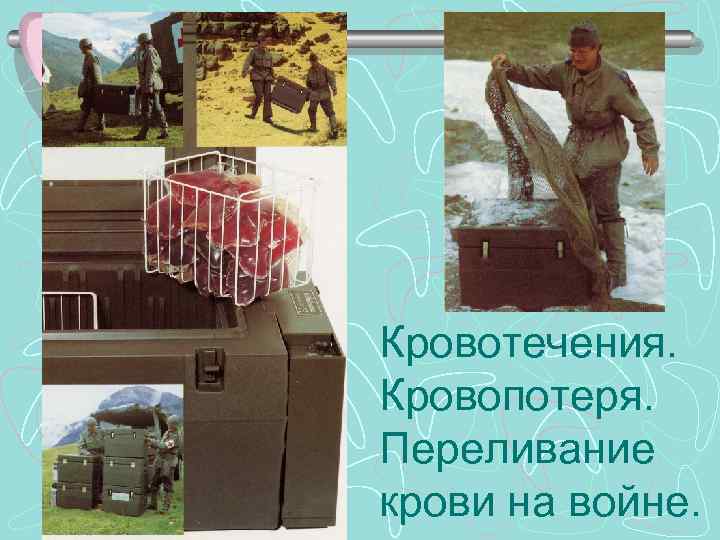 Кровотечения. Кровопотеря. Переливание крови на войне.