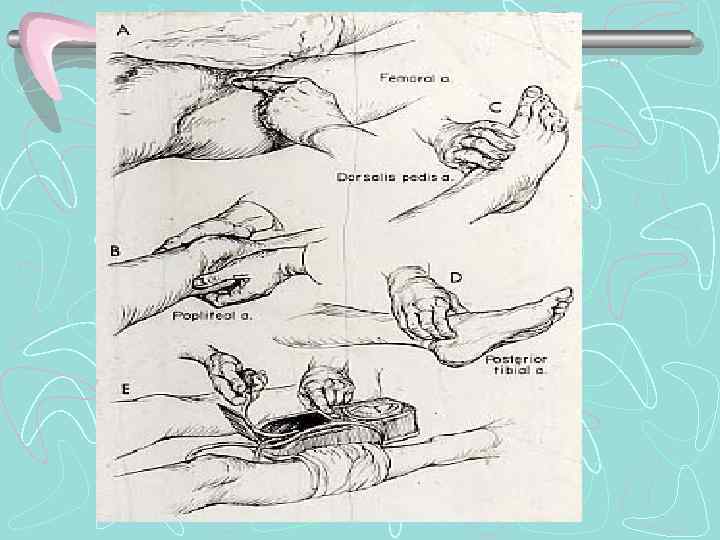 A

Femoral a.

C

Dorsalis pedis a.

B

Popliteal a.

D

Posterior tibial a.

E