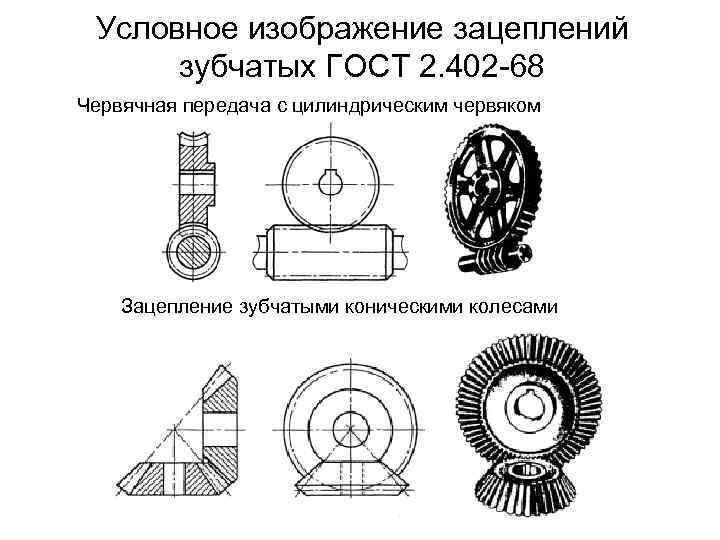 Условное изображение зацеплений зубчатых ГОСТ 2.402-68

Червячная передача с цилиндрическим червяком

Зацепление зубчатыми коническими колесами