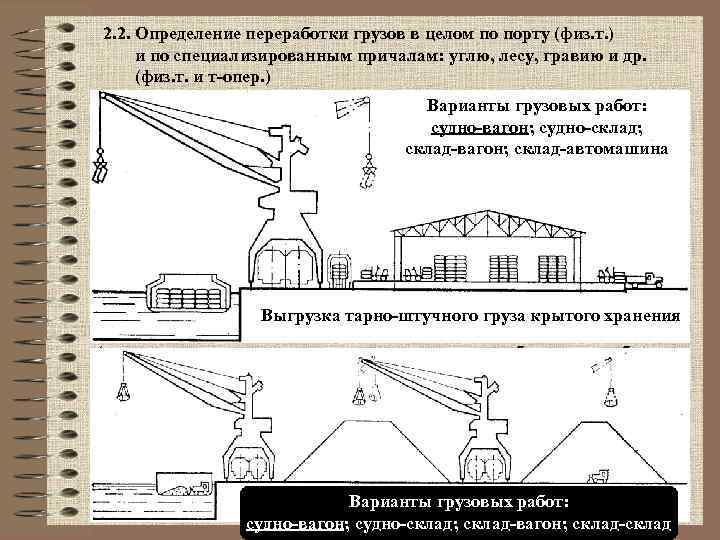 2.2. Определение переработки грузов в целом по порту (физ.т.) и по специализированным причалам: углю, лесу, гравию и др. (физ.т. и т-опер.)

Варианты грузовых работ: судно-вагон; судно-склад; склад-вагон; склад-автомашина

Выгрузка тарно-штучного груза крытого хранения

Варианты грузовых работ: судно-вагон; судно-склад; склад-вагон; склад-склад