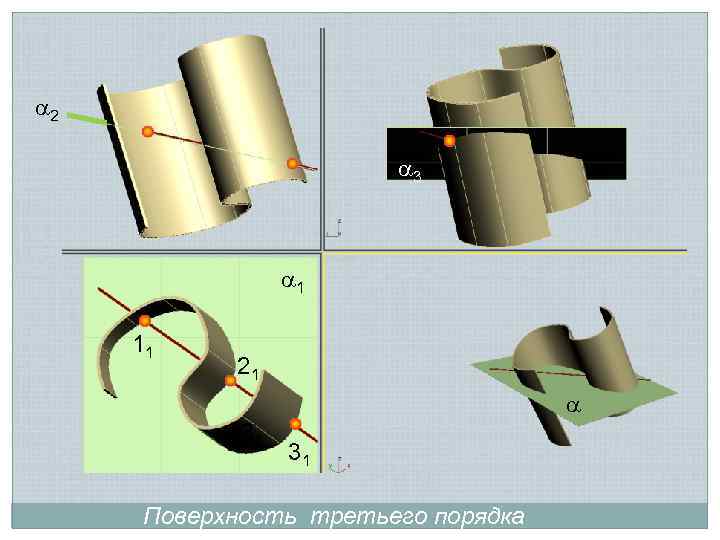 $\alpha_2$

$\alpha_3$

$\alpha_1$

$1_1$

$2_1$

$3_1$

$\alpha$

Поверхность третьего порядка