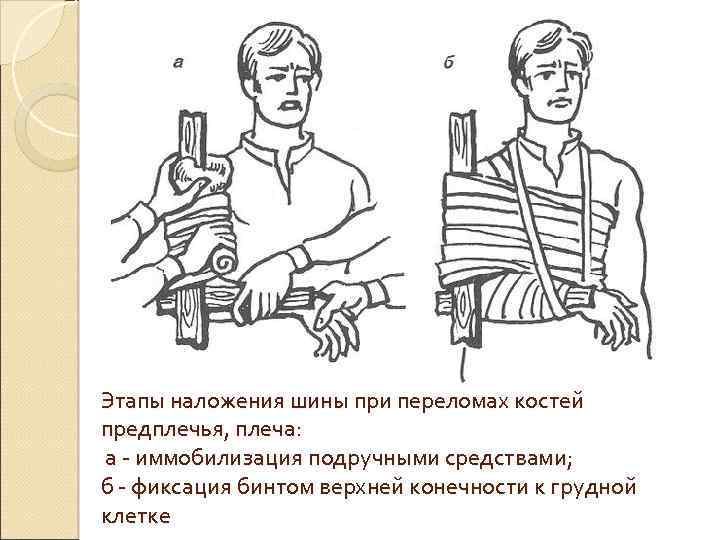 а

б

Этапы наложения шины при переломах костей предплечья, плеча:
а - иммобилизация подручными средствами;
б - фиксация бинтом верхней конечности к грудной клетке