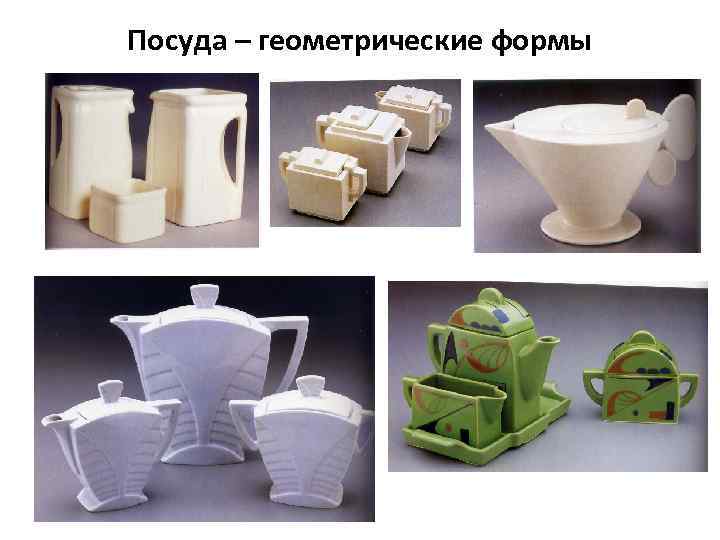 Посуда – геометрические формы