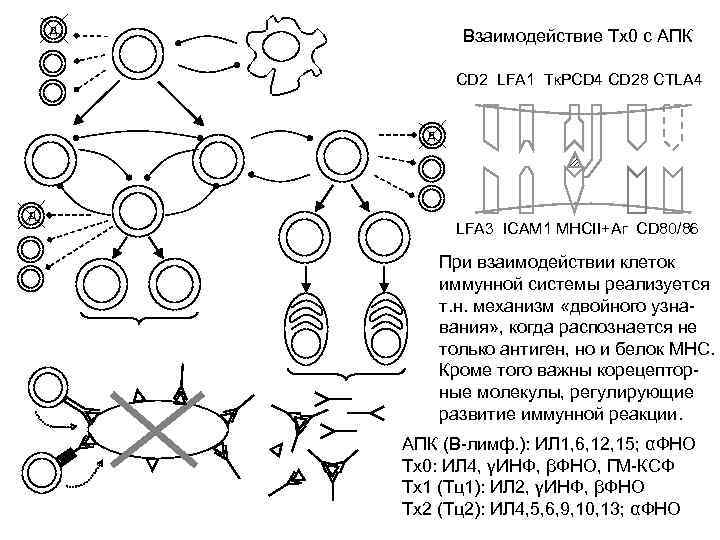 Взаимодействие Тх0 с АПК

CD2 LFA1 ТкРCD4 CD28 CTLA4

LFA3 ICAM1 MHCII+Аг CD80/86

При взаимодействии клеток иммунной системы реализуется т.н. механизм «двойного узнавания», когда распознается не только антиген, но и белок МНС. Кроме того важны корецепторные молекулы, регулирующие развитие иммунной реакции.

АПК (В-лимф.): ИЛ1,6,12,15; αФНО
Тх0: ИЛ4, γИНФ, βФНО, ГМ-КСФ
Тх1 (Тц1): ИЛ2, γИНФ, βФНО
Тх2 (Тц2): ИЛ4,5,6,9,10,13; αФНО