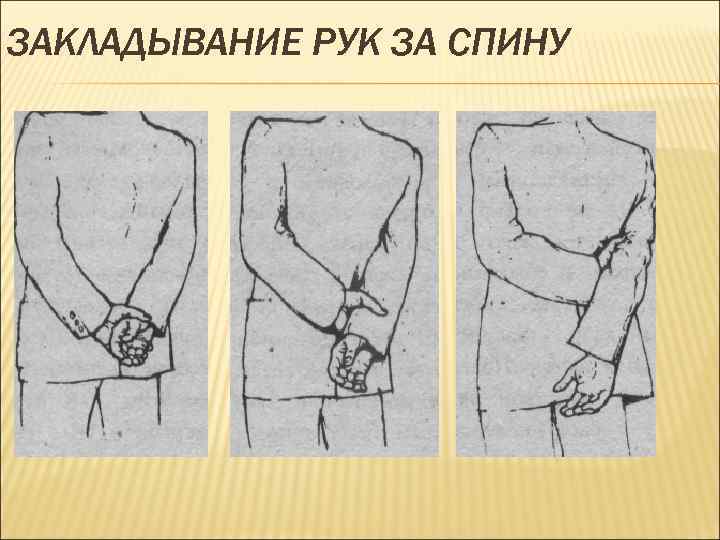 ЗАКЛАДЫВАНИЕ РУК ЗА СПИНУ