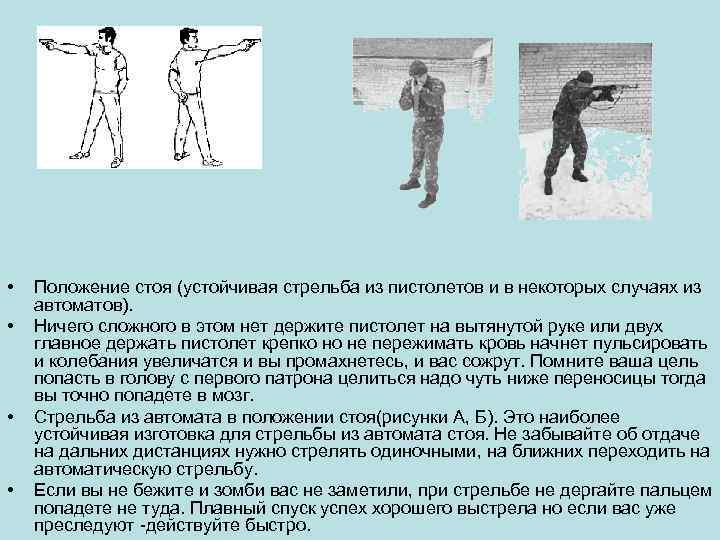 • Положение стоя (устойчивая стрельба из пистолетов и в некоторых случаях из автоматов).

• Ничего сложного в этом нет держите пистолет на вытянутой руке или двух главное держать пистолет крепко но не пережимать кровь начнет пульсировать и колебания увеличатся и вы промахнетесь, и вас сожрут. Помните ваша цель попасть в голову с первого патрона целиться надо чуть ниже переносицы тогда вы точно попадете в мозг.

• Стрельба из автомата в положении стоя(рисунки А, Б). Это наиболее устойчивая изготовка для стрельбы из автомата стоя. Не забывайте об отдаче на дальних дистанциях нужно стрелять одиночными, на ближних переходить на автоматическую стрельбу.

• Если вы не бежите и зомби вас не заметили, при стрельбе не дергайте пальцем попадете не туда. Плавный спуск успех хорошего выстрела но если вас уже преследуют -действуйте быстро.