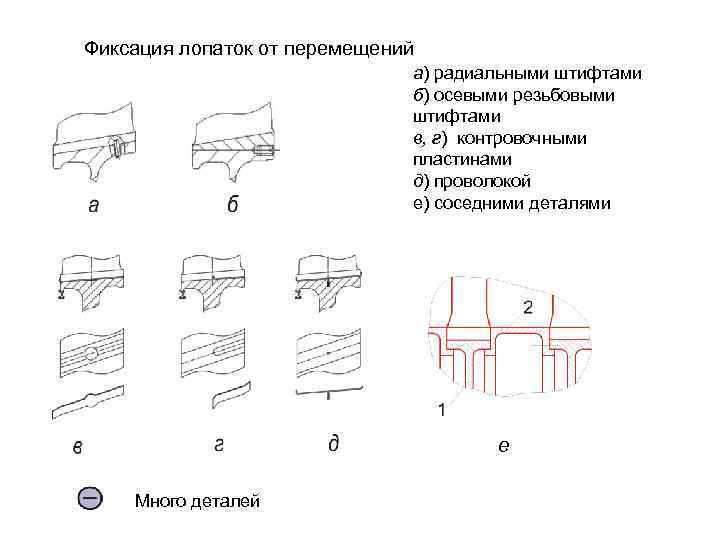 Фиксация лопаток от перемещений

а) радиальными штифтами
б) осевыми резьбовыми штифтами
в, г) контровочными пластинами
д) проволокой
е) соседними деталями

а

б

в

г

д

2

1

е

Много деталей