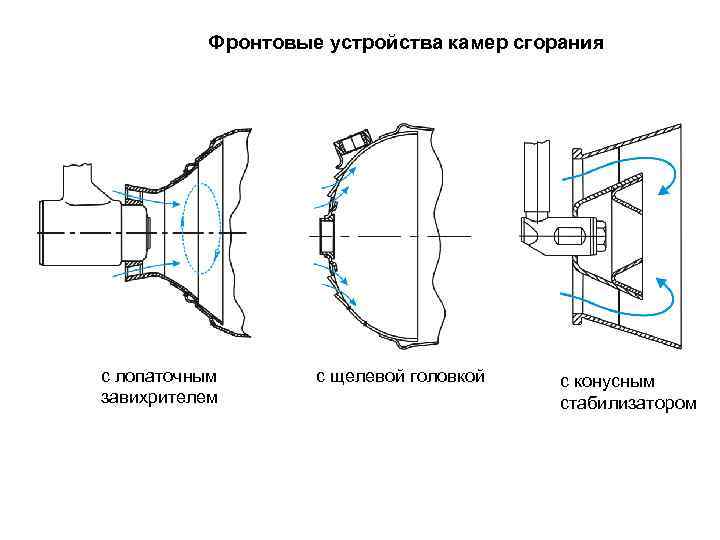 Фронтовые устройства камер сгорания

с лопаточным завихрителем

с щелевой головкой

с конусным стабилизатором