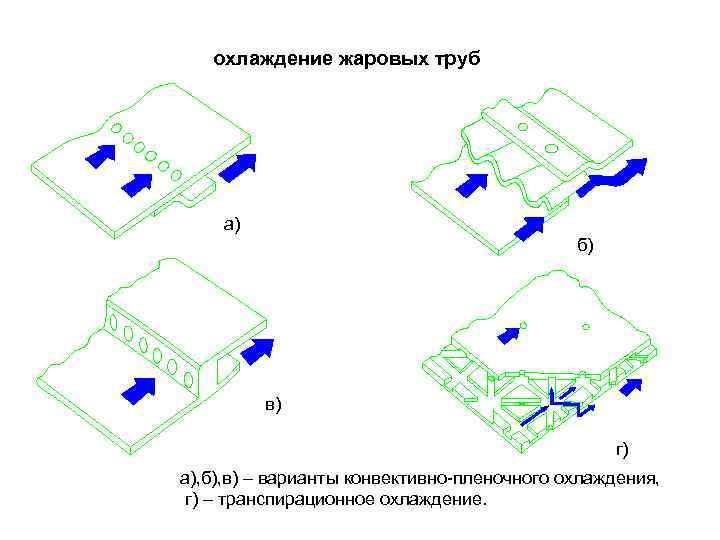 охлаждение жаровых труб

а)

б)

в)

г)

а),б),в) – варианты конвективно-пленочного охлаждения,
г) – транспирационное охлаждение.