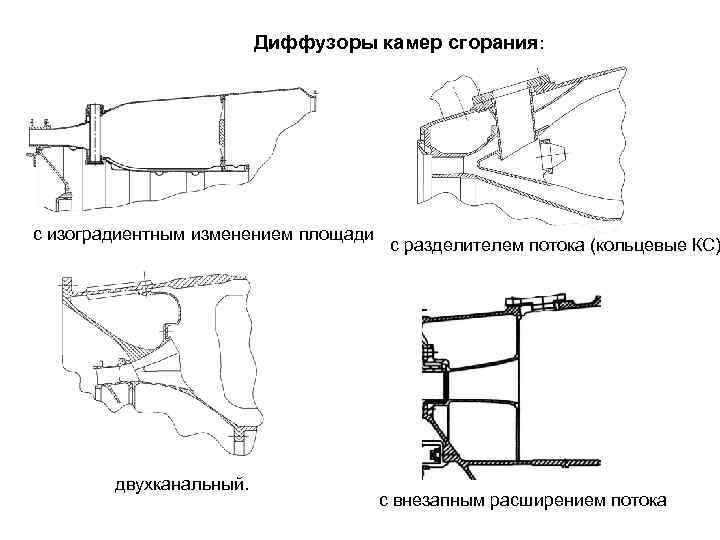 Диффузоры камер сгорания:

с изоградиентным изменением площади

с разделителем потока (кольцевые КС)

двухканальный.

с внезапным расширением потока