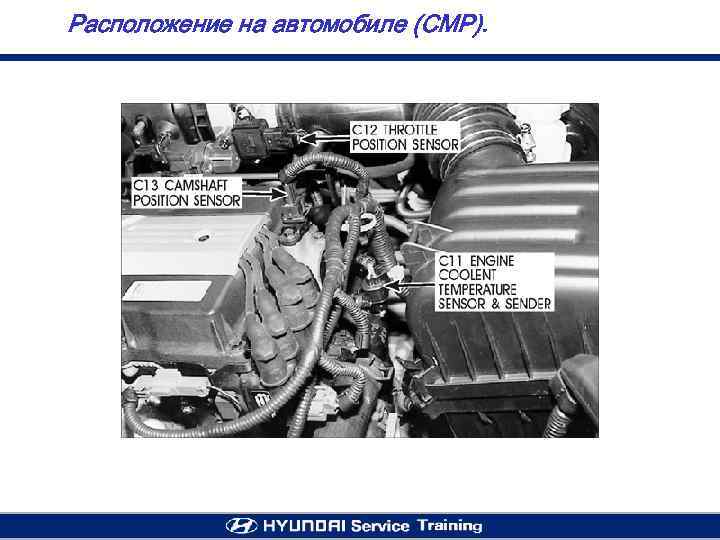 Расположение на автомобиле (CMP).

C12 THROTTLE POSITION SENSOR

C13 CAMSHAFT POSITION SENSOR

C11 ENGINE COOLENT TEMPERATURE SENSOR & SENDER

HYUNDAI Service Training