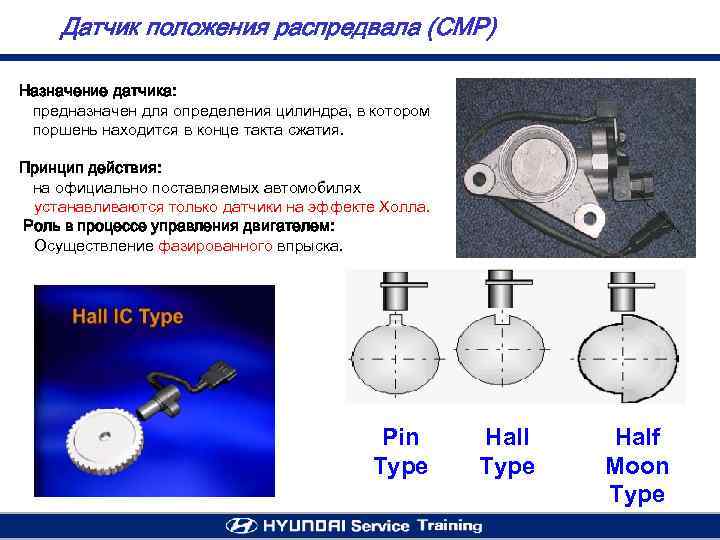 Датчик положения распредвала (CMP)

Назначение датчика:
предназначен для определения цилиндра, в котором поршень находится в конце такта сжатия.

Принцип действия:
на официально поставляемых автомобилях устанавливаются только датчики на эффекте Холла.

Роль в процессе управления двигателем:
Осуществление фазированного впрыска.

Hall IC Type

Pin Type

Hall Type

Half Moon Type

HYUNDAI Service Training