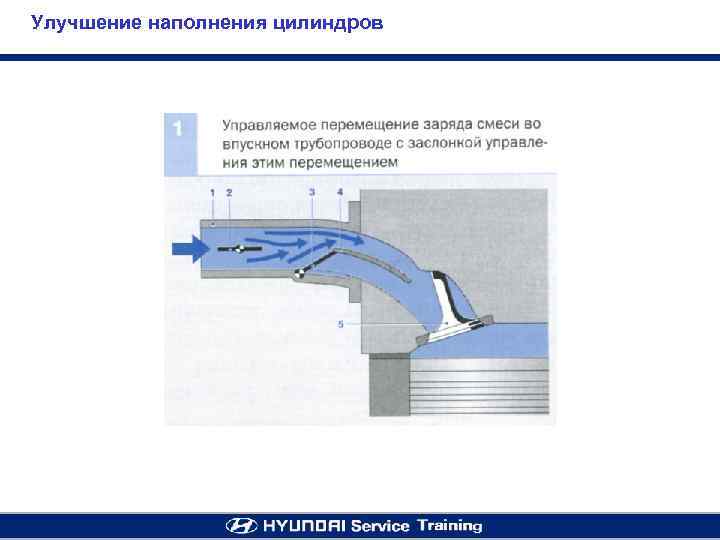 Улучшение наполнения цилиндров

1 Управляемое перемещение заряда смеси во впускном трубопроводе с заслонкой управления этим перемещением

1 2 3 4

5

HYUNDAI Service Training