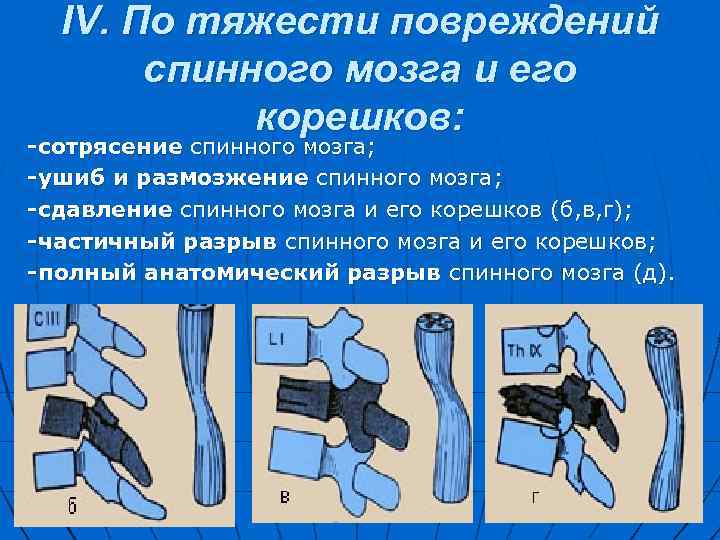 IV. По тяжести повреждений спинного мозга и его корешков:

-сотрясение спинного мозга;
-ушиб и размозжение спинного мозга;
-сдавление спинного мозга и его корешков (б,в,г);
-частичный разрыв спинного мозга и его корешков;
-полный анатомический разрыв спинного мозга (д).

CIII
б

LI
в

Th IX
г